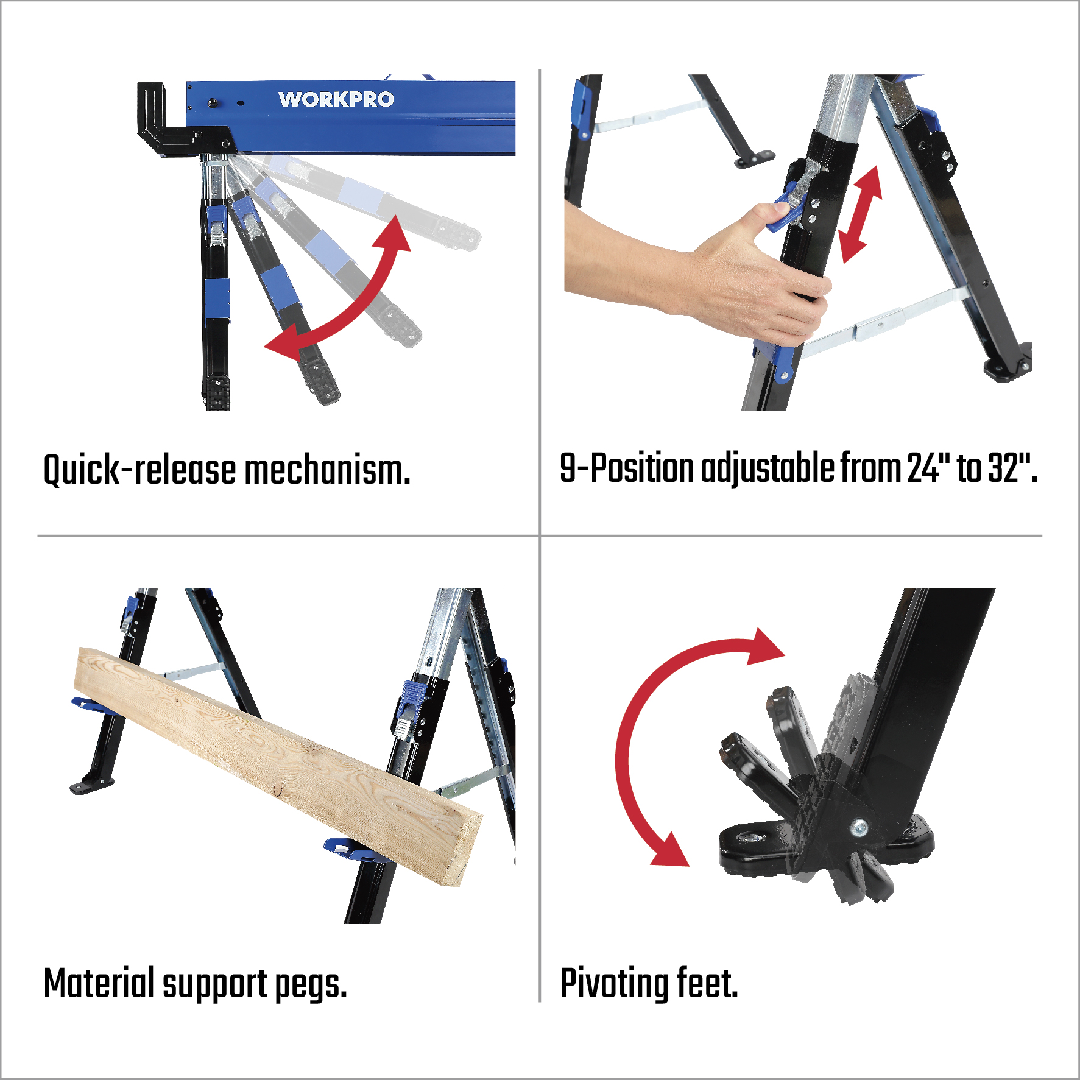 WORKPRO

Quick-release mechanism.

9-Position adjustable from 24" to 32".

Material support pegs.

Pivoting feet.