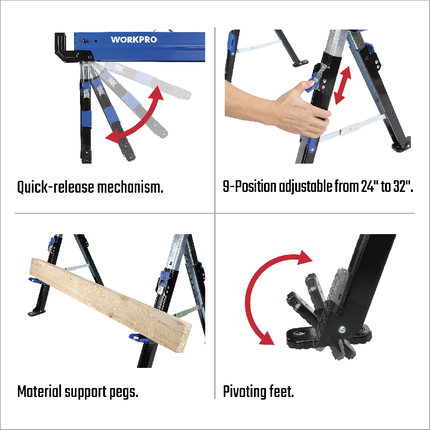 WORKPRO

Quick-release mechanism.

9-Position adjustable from 24" to 32".

Material support pegs.

Pivoting feet.