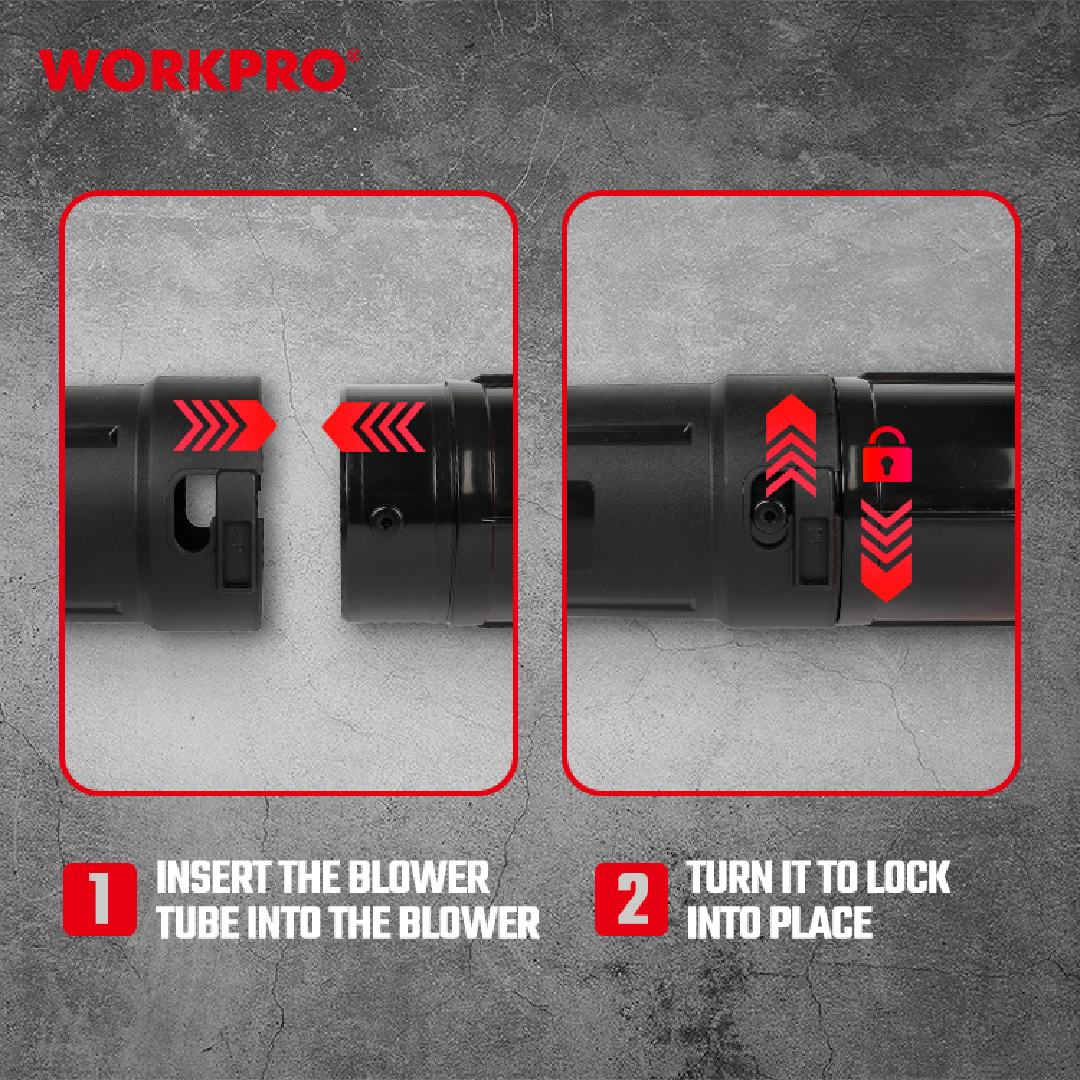 WORKPRO®

1 INSERT THE BLOWER TUBE INTO THE BLOWER

2 TURN IT TO LOCK INTO PLACE